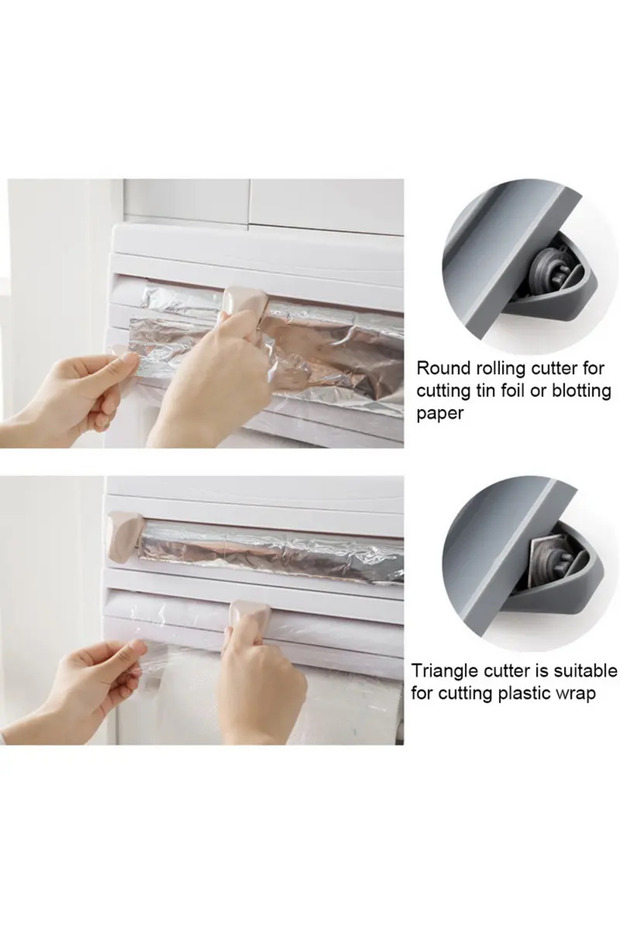 Round rolling cutter for cutting tin foil or blotting paper

Triangle cutter is suitable for cutting plastic wrap